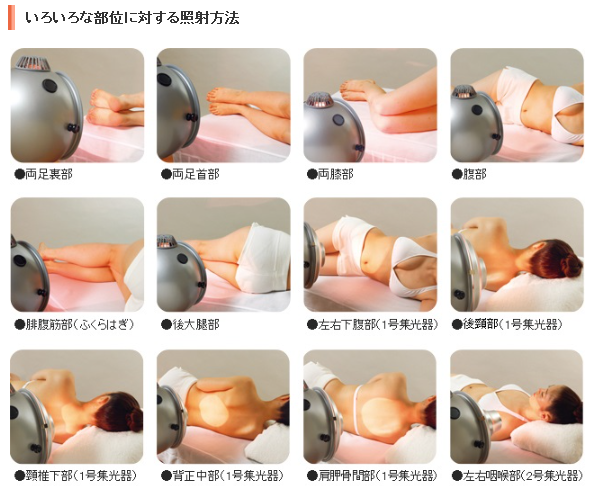 いろいろな部位に対する照射方法

●両足裏部

●両足首部

●両膝部

●腹部

●腓腹筋部（ふくらはぎ）

●後大腿部

●左右下腹部（1号集光器）

●後頸部（1号集光器）

●頸椎下部（1号集光器）

●背正中部（1号集光器）

●肩胛骨間部（1号集光器）

●左右咽喉部（2号集光器）